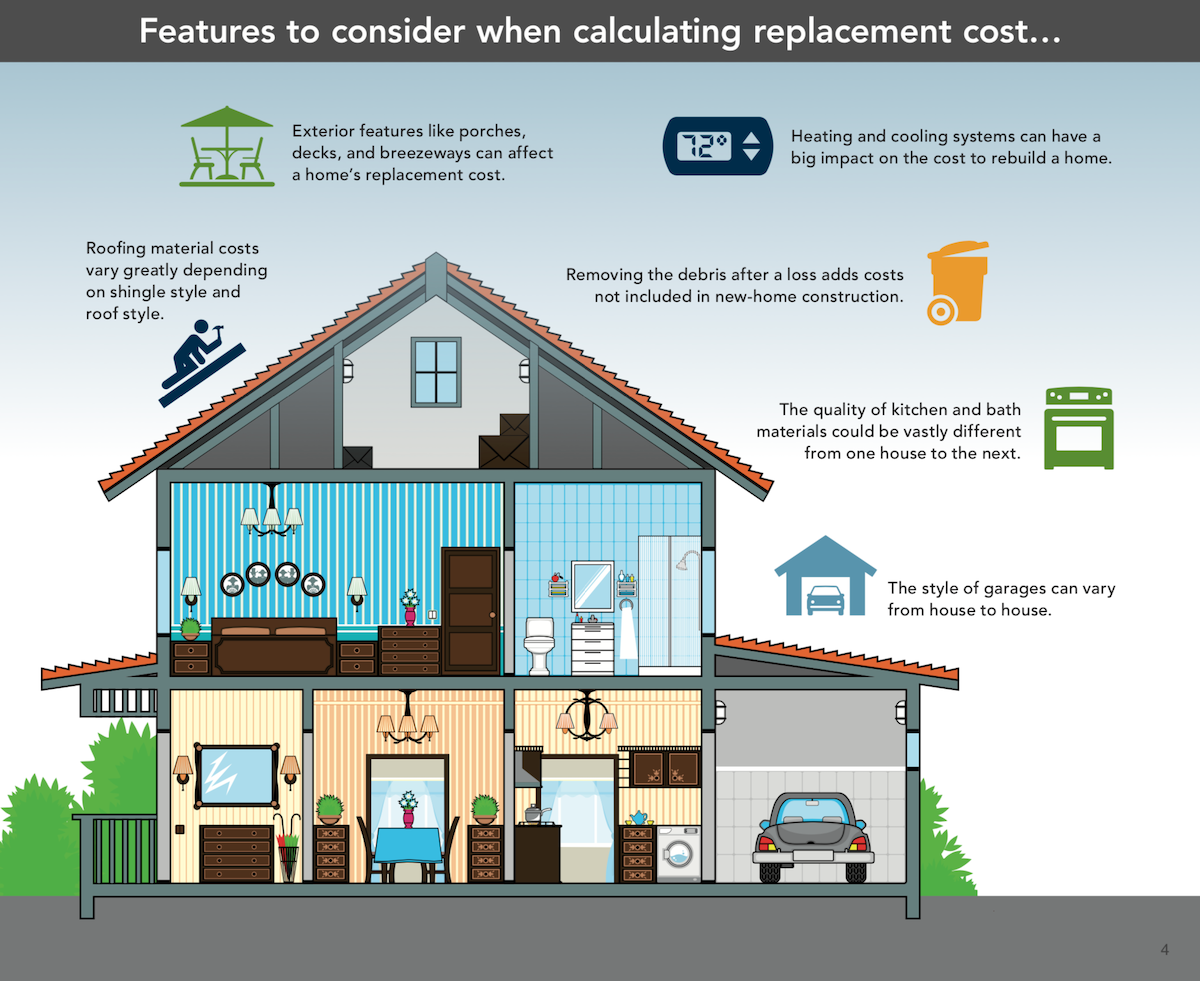 Features to consider when calculating replacement cost...

Exterior features like porches, decks, and breezeways can affect a home's replacement cost.

72°

Heating and cooling systems can have a big impact on the cost to rebuild a home.

Roofing material costs vary greatly depending on shingle style and roof style.

Removing the debris after a loss adds costs not included in new-home construction.

The quality of kitchen and bath materials could be vastly different from one house to the next.

The style of garages can vary from house to house.

4